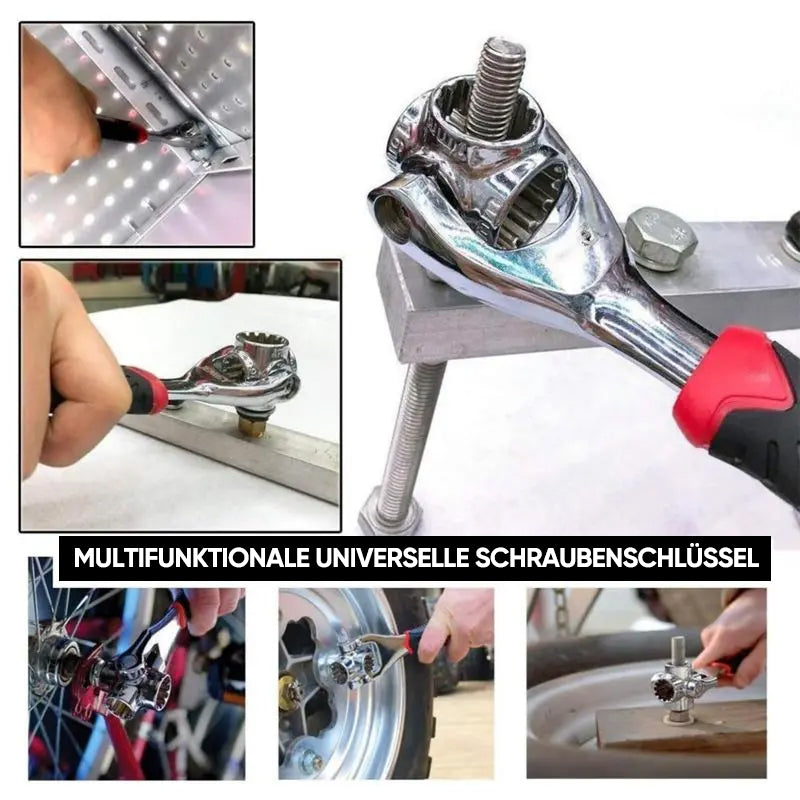 MULTIFUNKTIONALE UNIVERSELLE SCHRAUBENSCHLÜSSEL