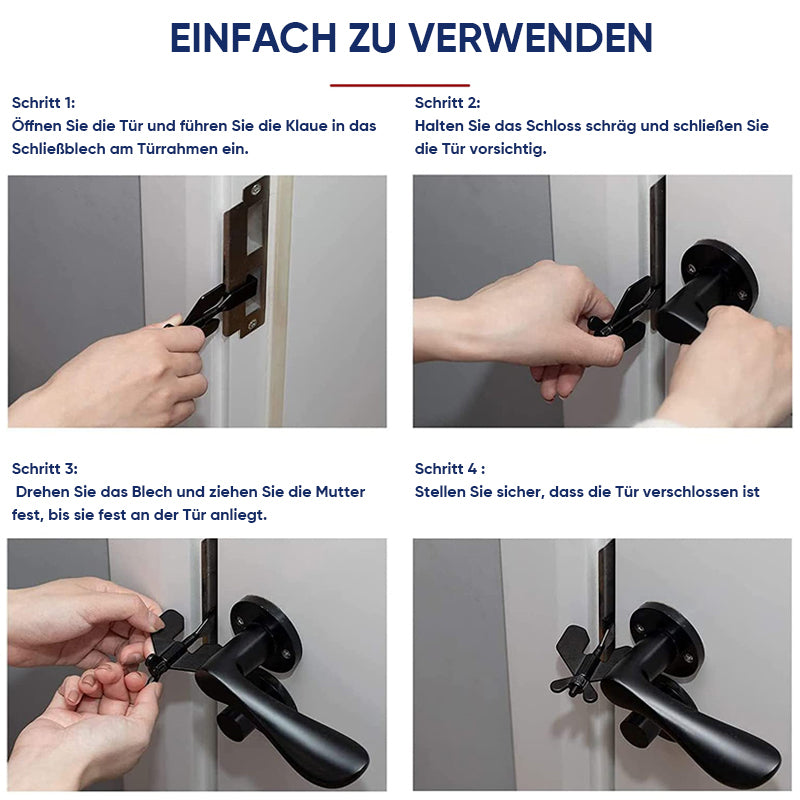 EINFACH ZU VERWENDEN

Schritt 1:
Öffnen Sie die Tür und führen Sie die Klaue in das Schließblech am Türrahmen ein.

Schritt 2:
Halten Sie das Schloss schräg und schließen Sie die Tür vorsichtig.

Schritt 3:
Drehen Sie das Blech und ziehen Sie die Mutter fest, bis sie fest an der Tür anliegt.

Schritt 4 :
Stellen Sie sicher, dass die Tür verschlossen ist