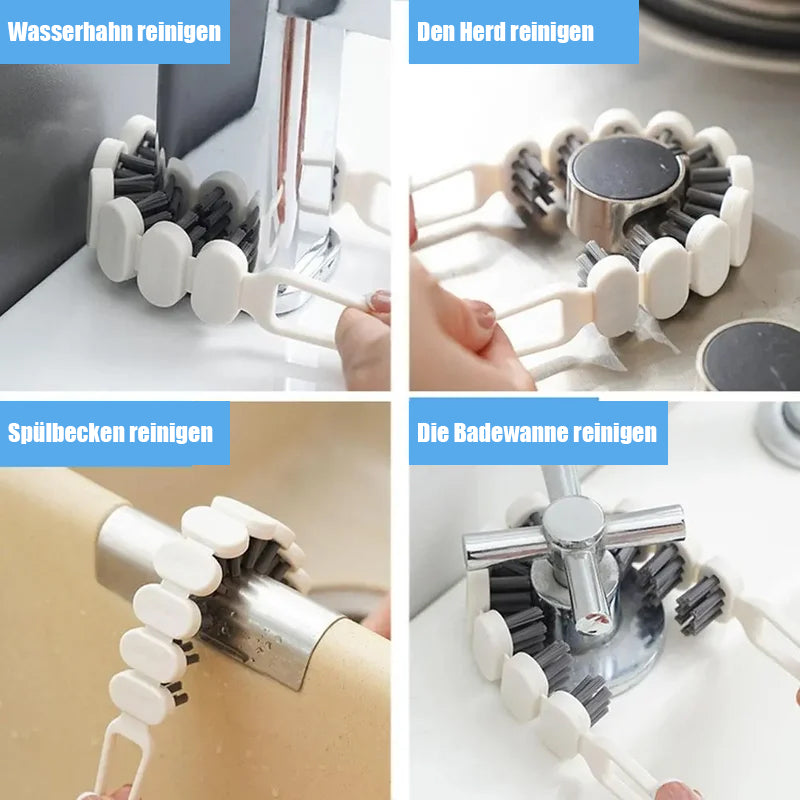 Wasserhahn reinigen

Den Herd reinigen

Spülbecken reinigen

Die Badewanne reinigen