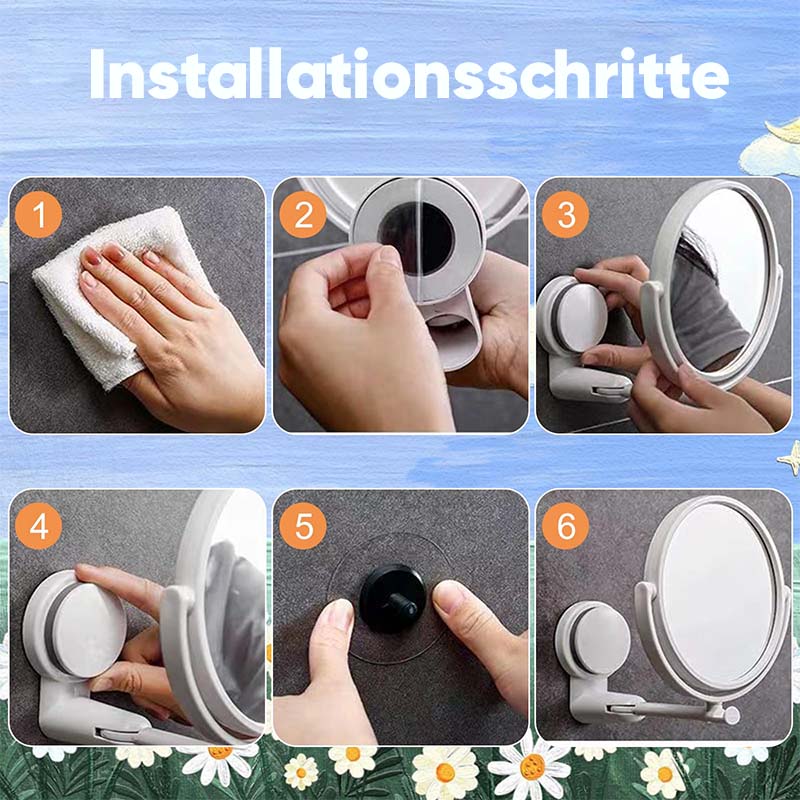 Installationsschritte

1

2

3

4

5

6