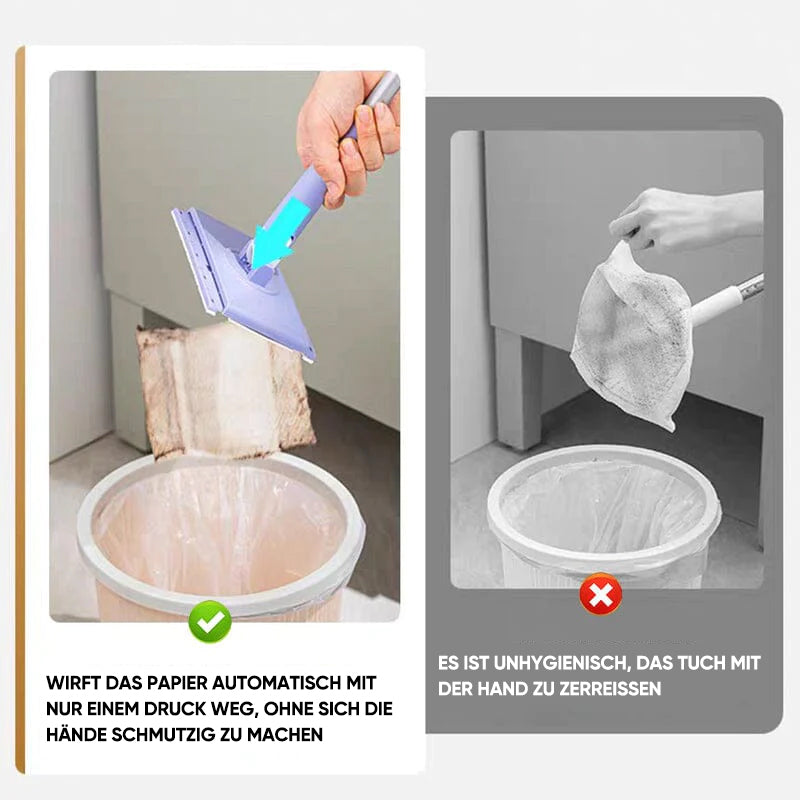 WIRFT DAS PAPIER AUTOMATISCH MIT NUR EINEM DRUCK WEG, OHNE SICH DIE HÄNDE SCHMUTZIG ZU MACHEN

ES IST UNHYGIENISCH, DAS TUCH MIT DER HAND ZU ZERREISSEN