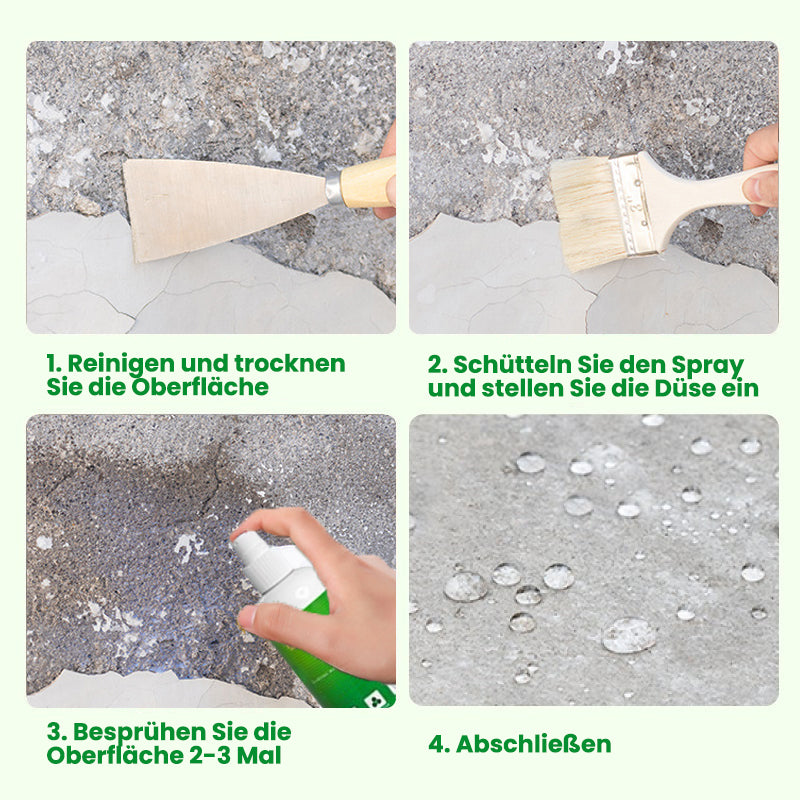 1. Reinigen und trocknen Sie die Oberfläche

2. Schütteln Sie den Spray und stellen Sie die Düse ein

3. Besprühen Sie die Oberfläche 2-3 Mal

4. Abschließen