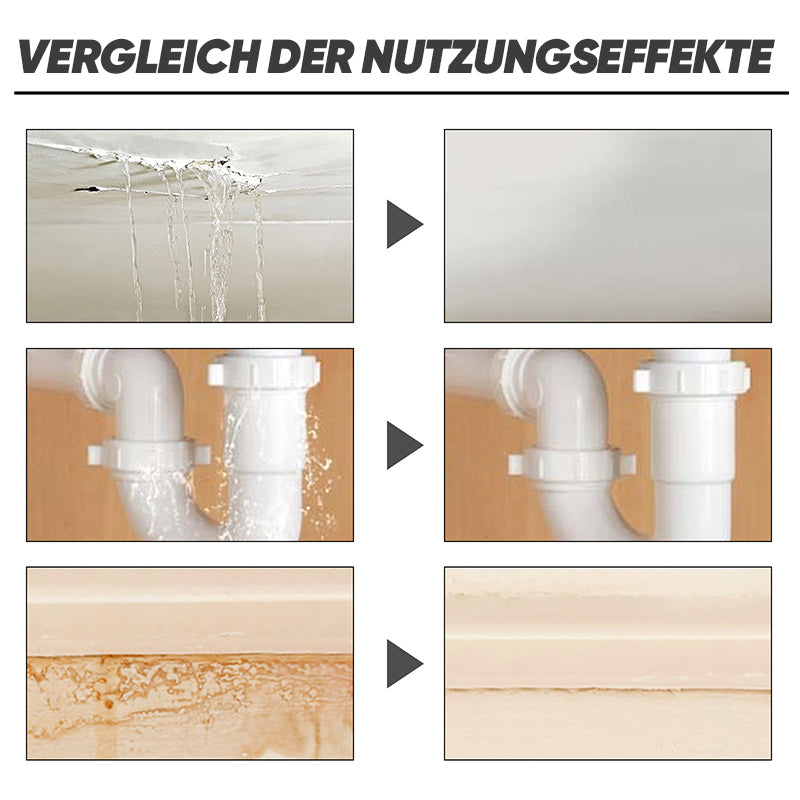 VERGLEICH DER NUTZUNGSEFFEKTE