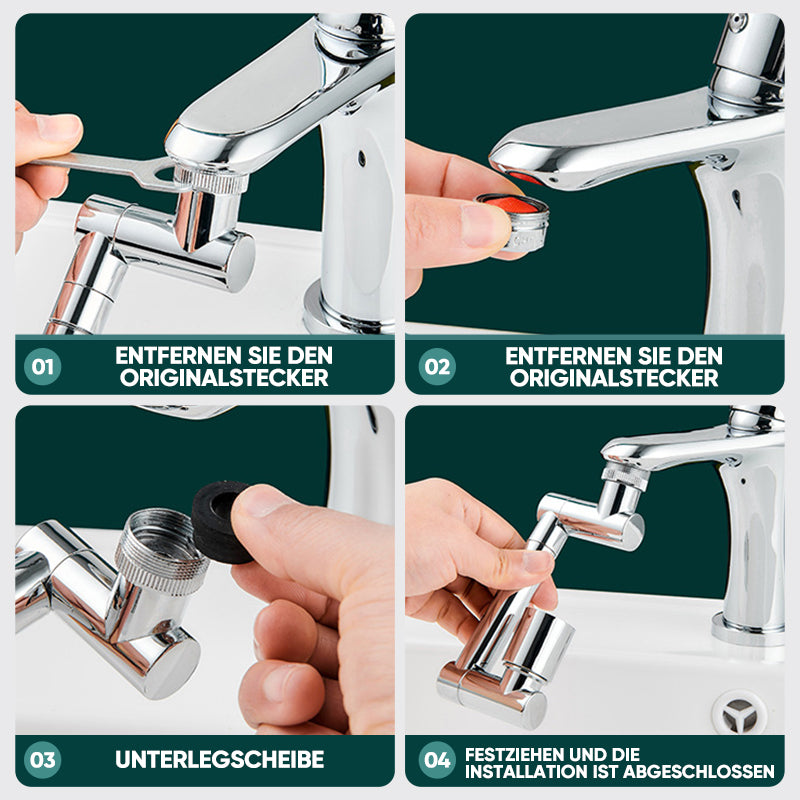 01
ENTFERNEN SIE DEN ORIGINALSTECKER

02
ENTFERNEN SIE DEN ORIGINALSTECKER

03
UNTERLEGSCHEIBE

04
FESTZIEHEN UND DIE INSTALLATION IST ABGESCHLOSSEN