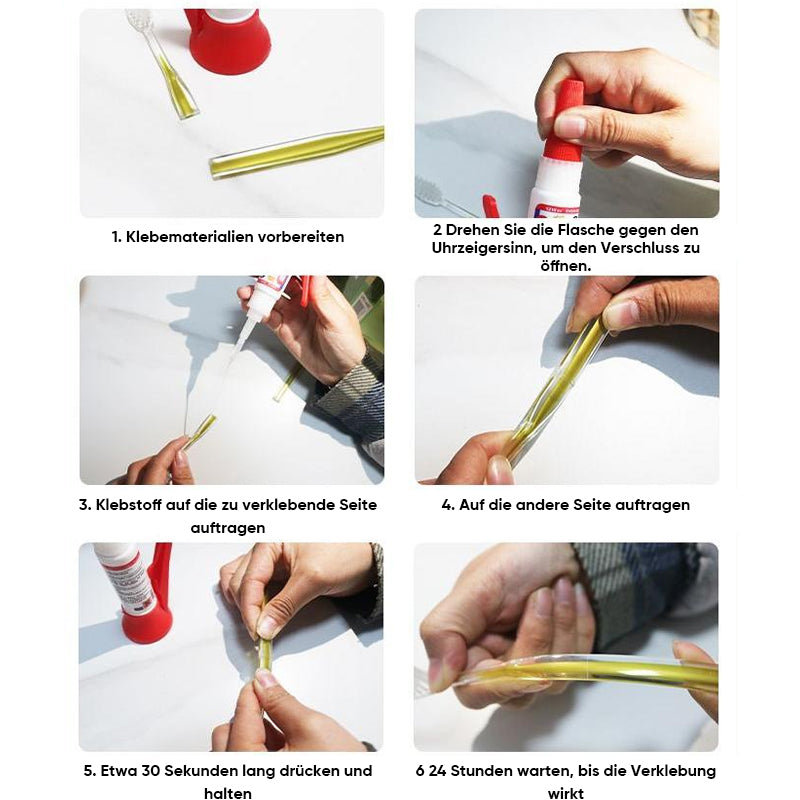 1. Klebematerialien vorbereiten

2 Drehen Sie die Flasche gegen den Uhrzeigersinn, um den Verschluss zu öffnen.

3. Klebstoff auf die zu verklebende Seite auftragen

4. Auf die andere Seite auftragen

5. Etwa 30 Sekunden lang drücken und halten

6 24 Stunden warten, bis die Verklebung wirkt