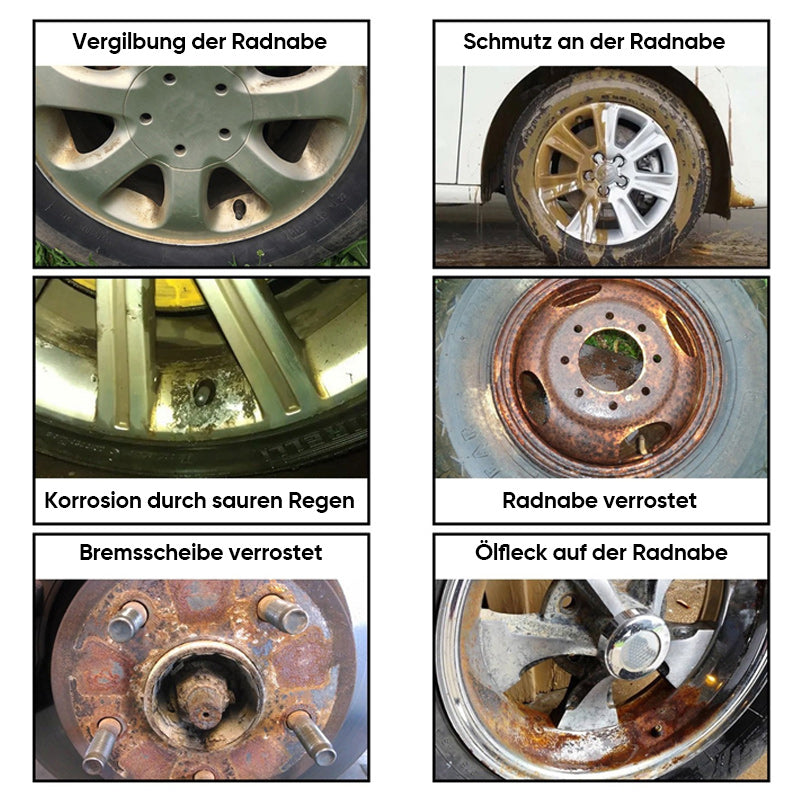 Vergilbung der Radnabe

Schmutz an der Radnabe

Korrosion durch sauren Regen

Radnabe verrostet

Bremsscheibe verrostet

Ölfleck auf der Radnabe