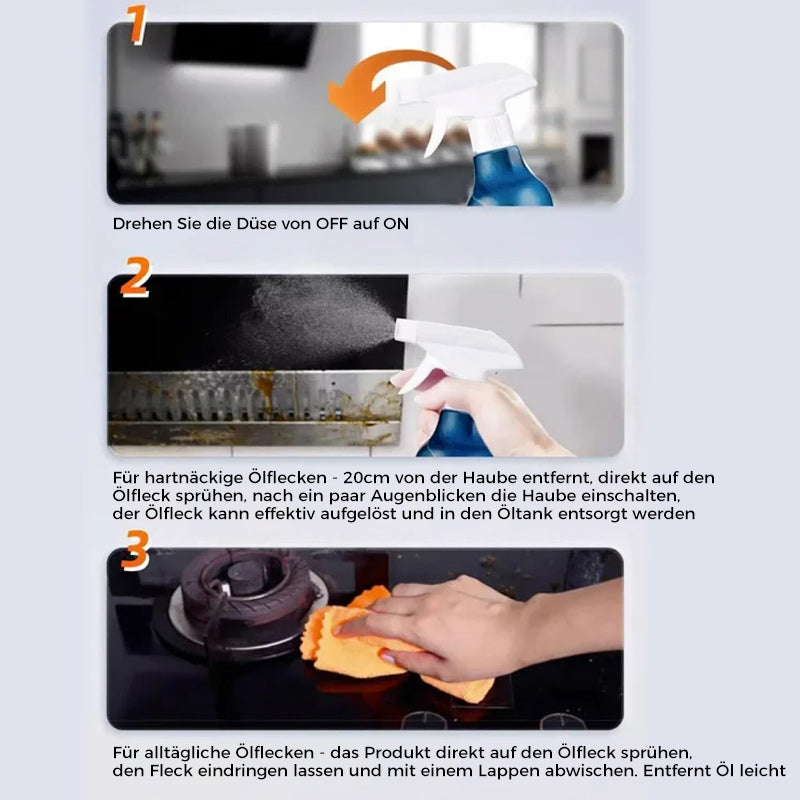 1

Drehen Sie die Düse von OFF auf ON

2

Für hartnäckige Ölflecken - 20cm von der Haube entfernt, direkt auf den Ölfleck sprühen, nach ein paar Augenblicken die Haube einschalten, der Ölfleck kann effektiv aufgelöst und in den Öltank entsorgt werden

3

Für alltägliche Ölflecken - das Produkt direkt auf den Ölfleck sprühen, den Fleck eindringen lassen und mit einem Lappen abwischen. Entfernt Öl leicht