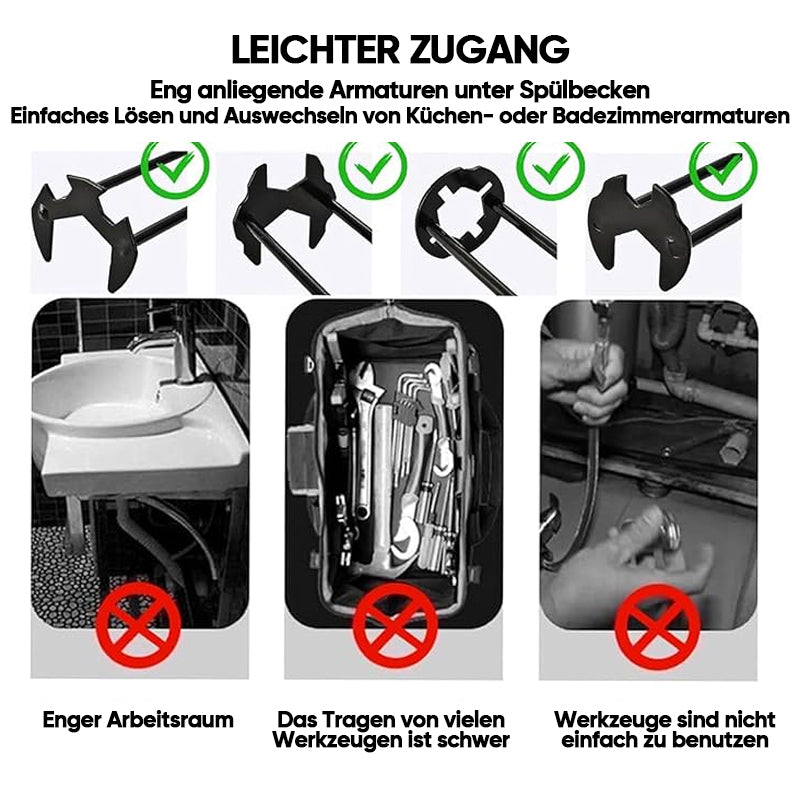 LEICHTER ZUGANG
Eng anliegende Armaturen unter Spülbecken
Einfaches Lösen und Auswechseln von Küchen- oder Badezimmerarmaturen

Enger Arbeitsraum

Das Tragen von vielen Werkzeugen ist schwer

Werkzeuge sind nicht einfach zu benutzen