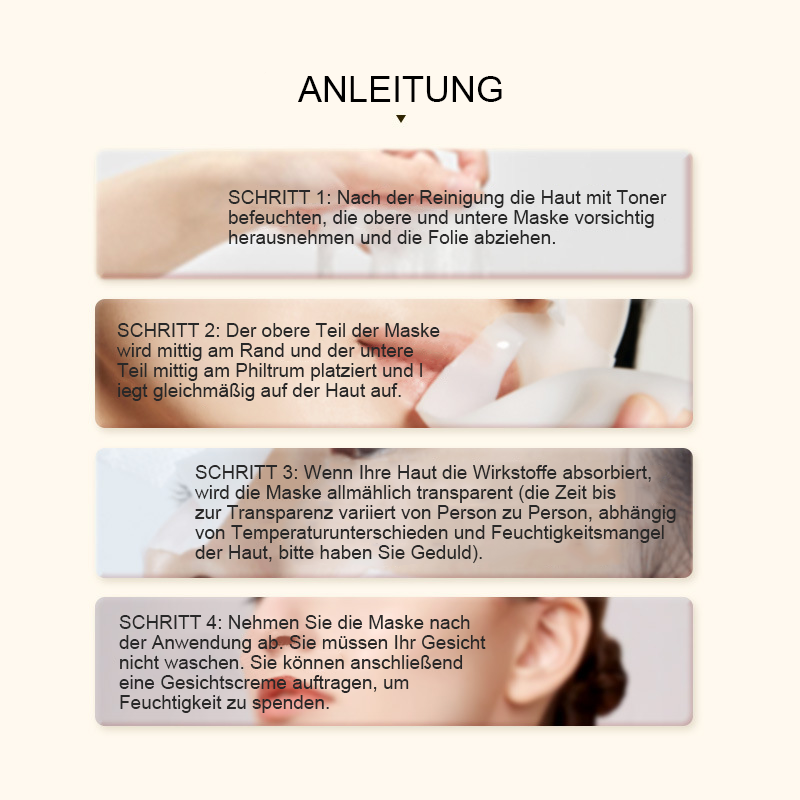 ANLEITUNG

SCHRITT 1: Nach der Reinigung die Haut mit Toner befeuchten, die obere und untere Maske vorsichtig herausnehmen und die Folie abziehen.

SCHRITT 2: Der obere Teil der Maske wird mittig am Rand und der untere Teil mittig am Philtrum platziert und l iegt gleichmäßig auf der Haut auf.

SCHRITT 3: Wenn Ihre Haut die Wirkstoffe absorbiert, wird die Maske allmählich transparent (die Zeit bis zur Transparenz variiert von Person zu Person, abhängig von Temperaturunterschieden und Feuchtigkeitsmangel der Haut, bitte haben Sie Geduld).

SCHRITT 4: Nehmen Sie die Maske nach der Anwendung ab. Sie müssen Ihr Gesicht nicht waschen. Sie können anschließend eine Gesichtscreme auftragen, um Feuchtigkeit zu spenden.