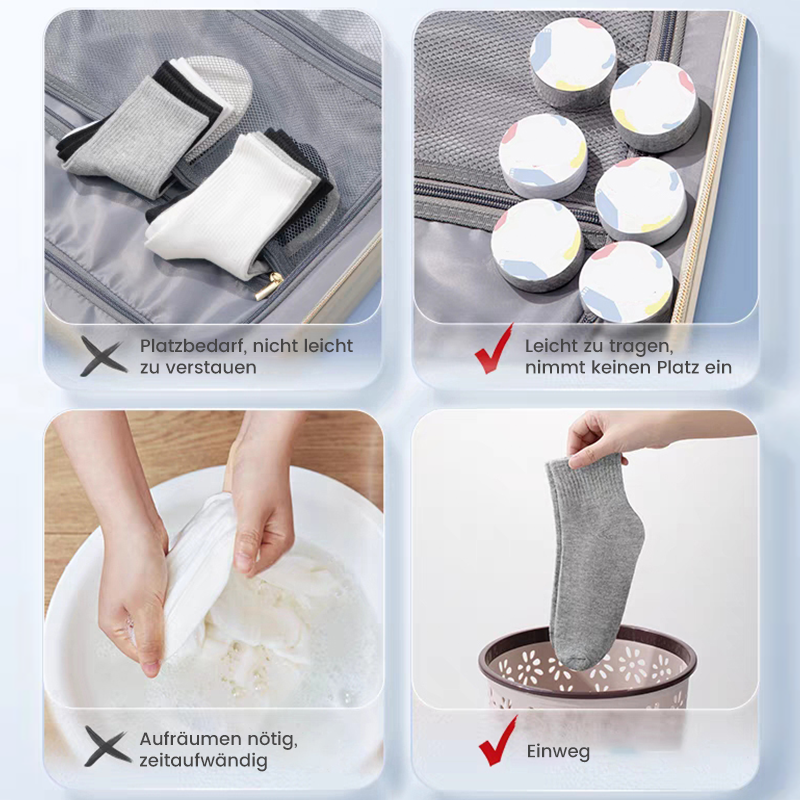 Platzbedarf, nicht leicht zu verstauen

Leicht zu tragen, nimmt keinen Platz ein

Aufräumen nötig, zeitaufwändig

Einweg