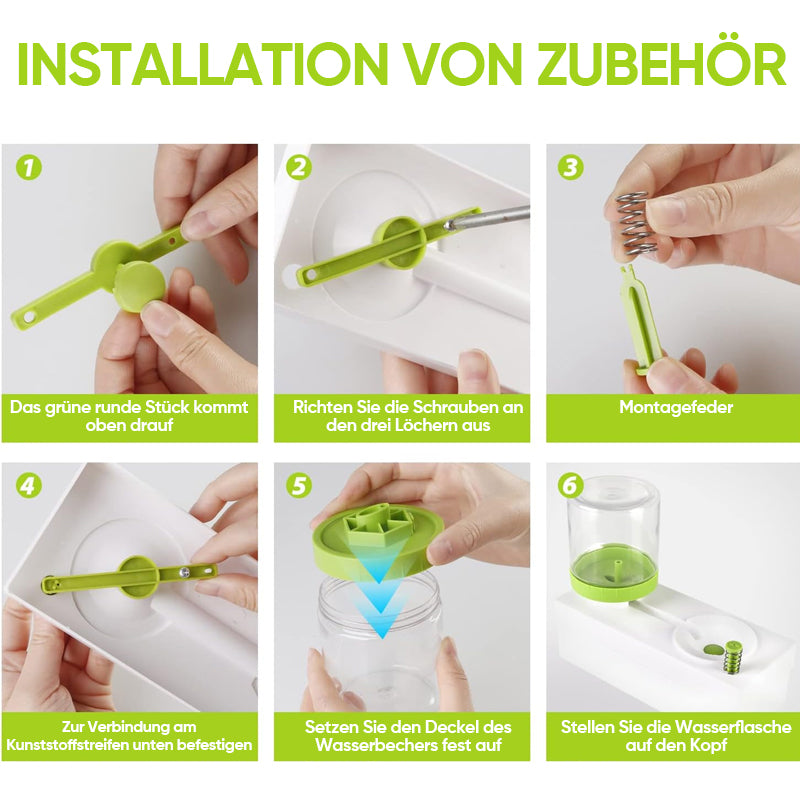 INSTALLATION VON ZUBEHÖR

1
Das grüne runde Stück kommt oben drauf

2
Richten Sie die Schrauben an den drei Löchern aus

3
Montagefeder

4
Zur Verbindung am Kunststoffstreifen unten befestigen

5
Setzen Sie den Deckel des Wasserbechers fest auf

6
Stellen Sie die Wasserflasche auf den Kopf