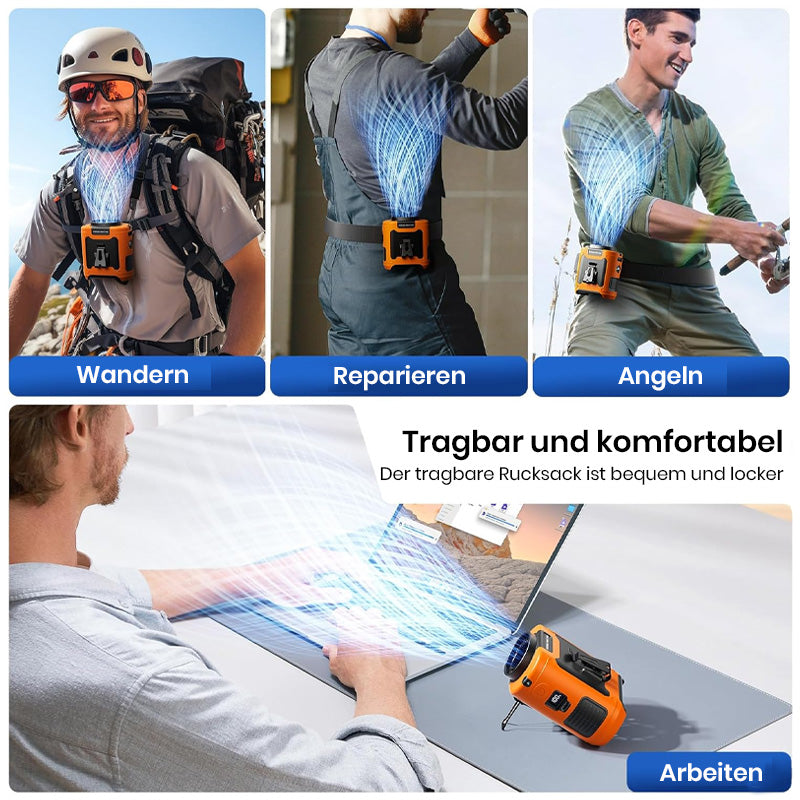 Wandern

Reparieren

Angeln

Tragbar und komfortabel

Der tragbare Rucksack ist bequem und locker

Arbeiten