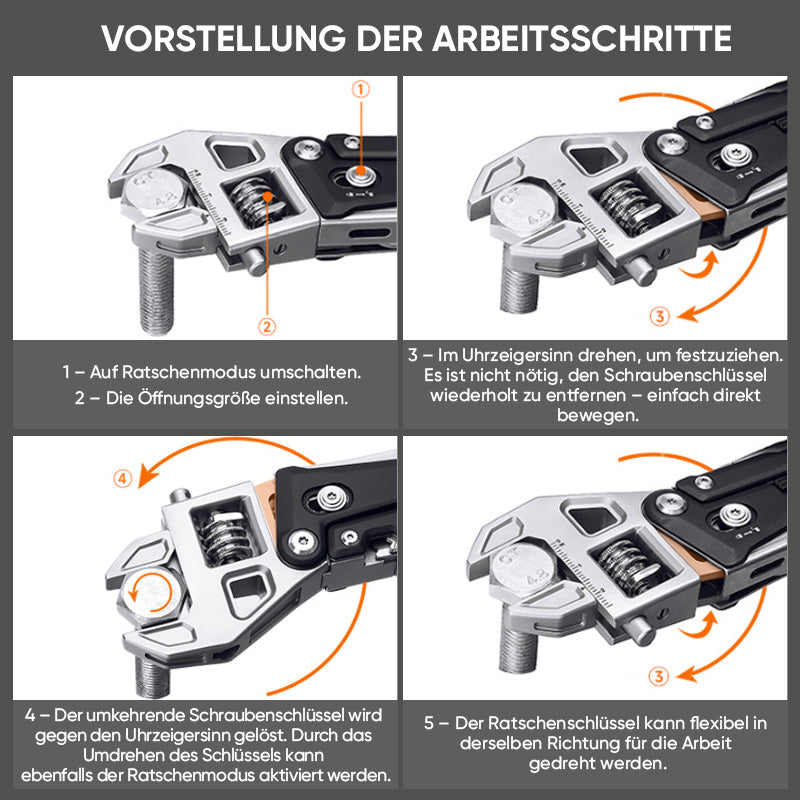 VORSTELLUNG DER ARBEITSSCHRITTE

①

②

1 – Auf Ratschenmodus umschalten.
2 – Die Öffnungsgröße einstellen.

③

3 – Im Uhrzeigersinn drehen, um festzuziehen. Es ist nicht nötig, den Schraubenschlüssel wiederholt zu entfernen – einfach direkt bewegen.

④

4 – Der umkehrende Schraubenschlüssel wird gegen den Uhrzeigersinn gelöst. Durch das Umdrehen des Schlüssels kann ebenfalls der Ratschenmodus aktiviert werden.

③

5 – Der Ratschenschlüssel kann flexibel in derselben Richtung für die Arbeit gedreht werden.