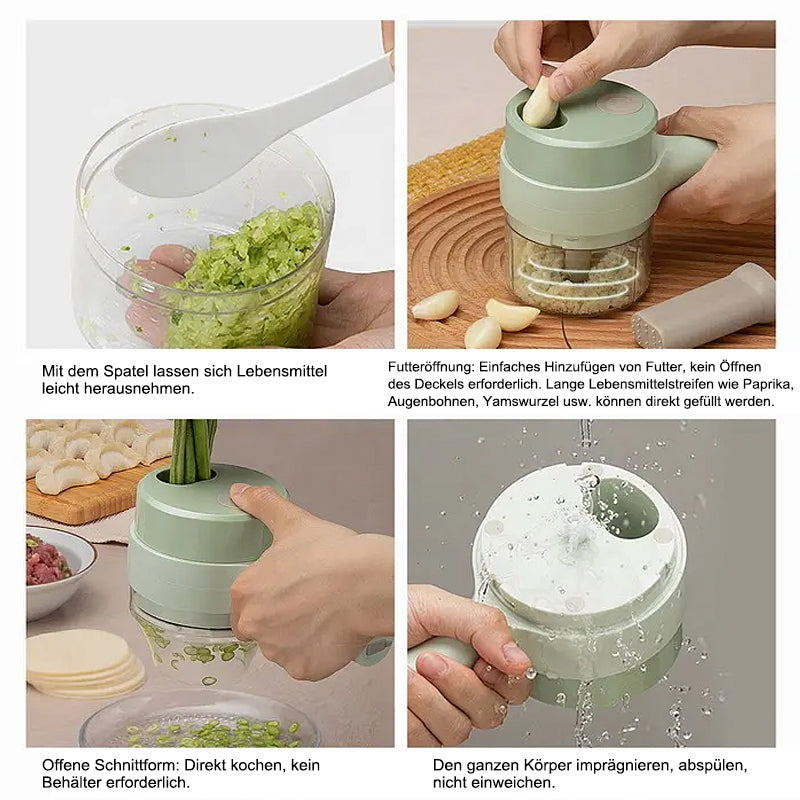 Mit dem Spatel lassen sich Lebensmittel leicht herausnehmen.

Futteröffnung: Einfaches Hinzufügen von Futter, kein Öffnen des Deckels erforderlich. Lange Lebensmittelstreifen wie Paprika, Augenbohnen, Yamswurzel usw. können direkt gefüllt werden.

Offene Schnittform: Direkt kochen, kein Behälter erforderlich.

Den ganzen Körper imprägnieren, abspülen, nicht einweichen.