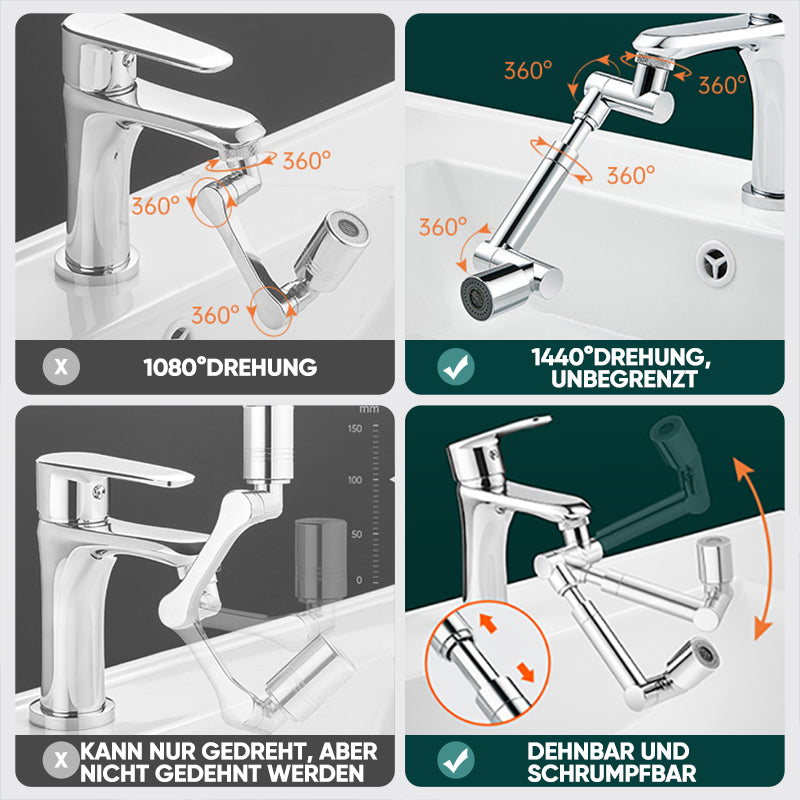 360°
360°
360°
X 1080°DREHUNG

360°
360°
360°
360°
1440°DREHUNG, UNBEGRENZT

mm
150
100
50
0
X KANN NUR GEDREHT, ABER NICHT GEDEHNT WERDEN

DEHNBAR UND SCHRUMPFBAR