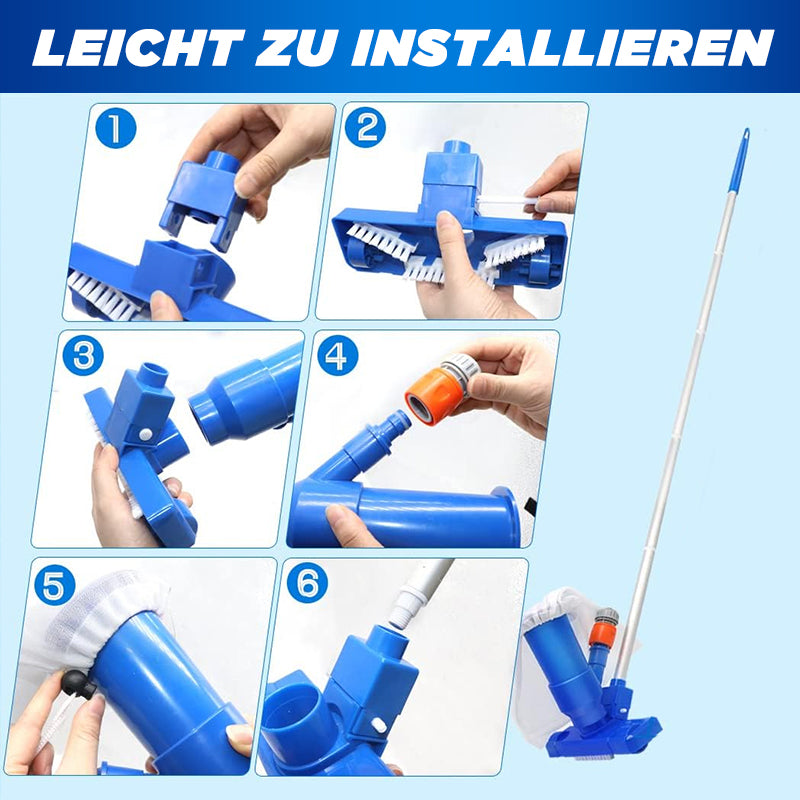 LEICHT ZU INSTALLIEREN

1

2

3

4

5

6