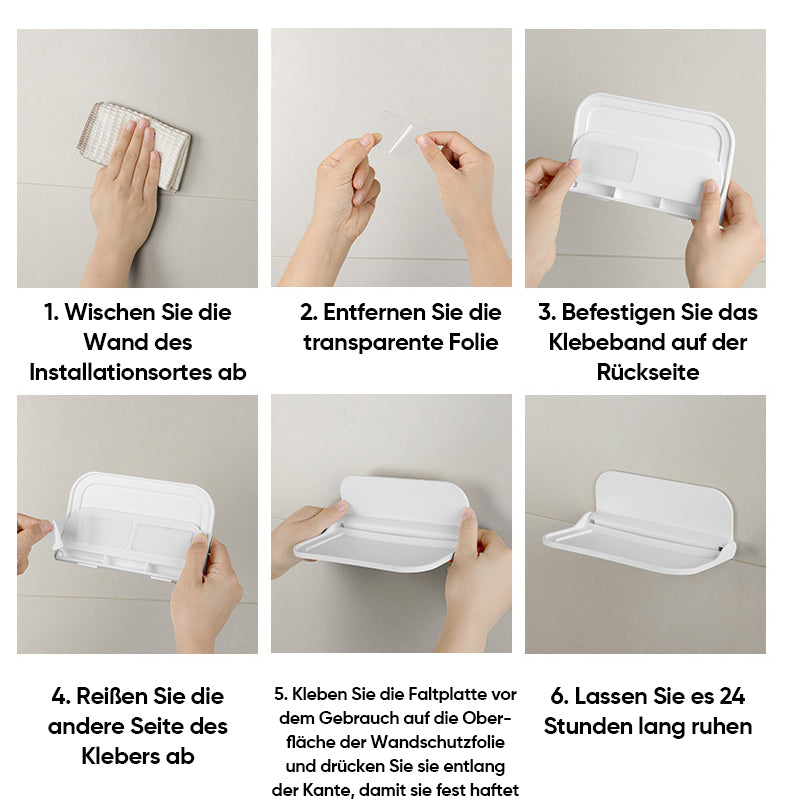 1. Wischen Sie die Wand des Installationsortes ab

2. Entfernen Sie die transparente Folie

3. Befestigen Sie das Klebeband auf der Rückseite

4. Reißen Sie die andere Seite des Klebers ab

5. Kleben Sie die Faltplatte vor dem Gebrauch auf die Oberfläche der Wandschutzfolie und drücken Sie sie entlang der Kante, damit sie fest haftet

6. Lassen Sie es 24 Stunden lang ruhen