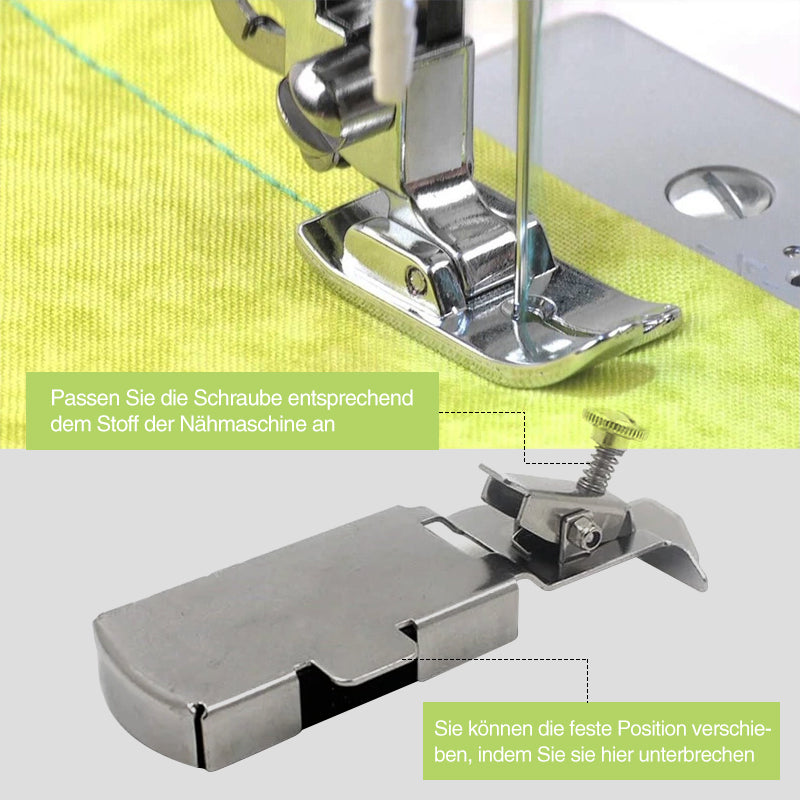 Passen Sie die Schraube entsprechend dem Stoff der Nähmaschine an

Sie können die feste Position verschieben, indem Sie sie hier unterbrechen