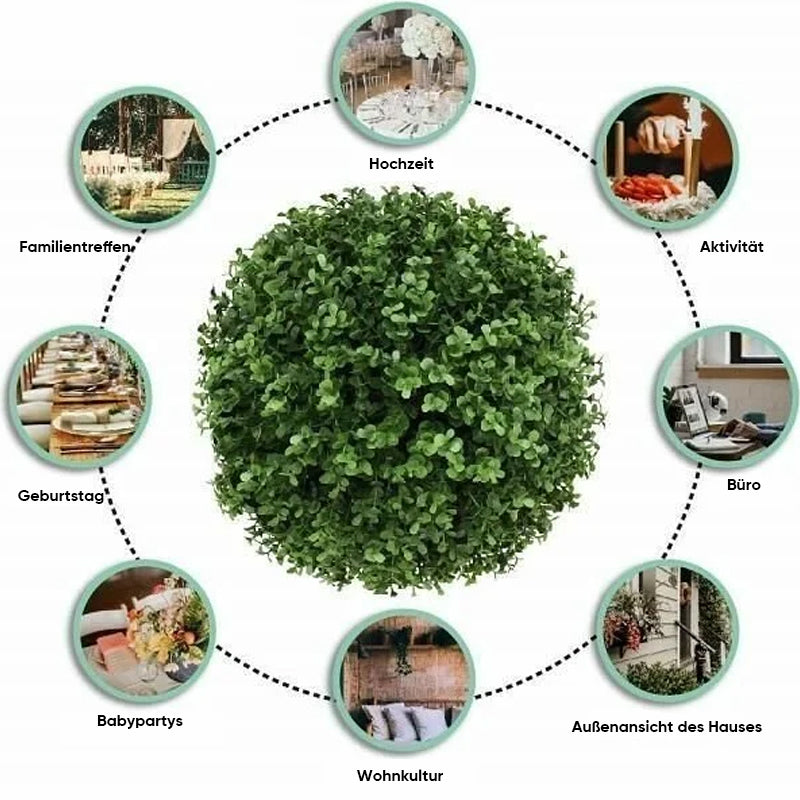 Hochzeit

Familientreffen

Aktivität

Geburtstag

Büro

Babypartys

Außenansicht des Hauses

Wohnkultur