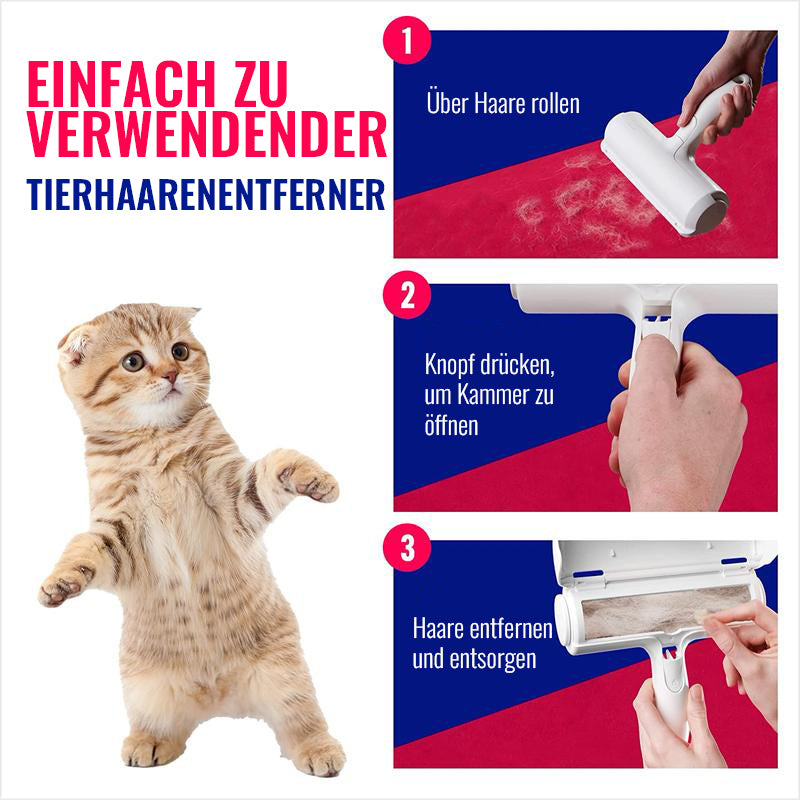 EINFACH ZU VERWENDENDER
TIERHAARENENTFERNER

1
Über Haare rollen

2
Knopf drücken, um Kammer zu öffnen

3
Haare entfernen und entsorgen