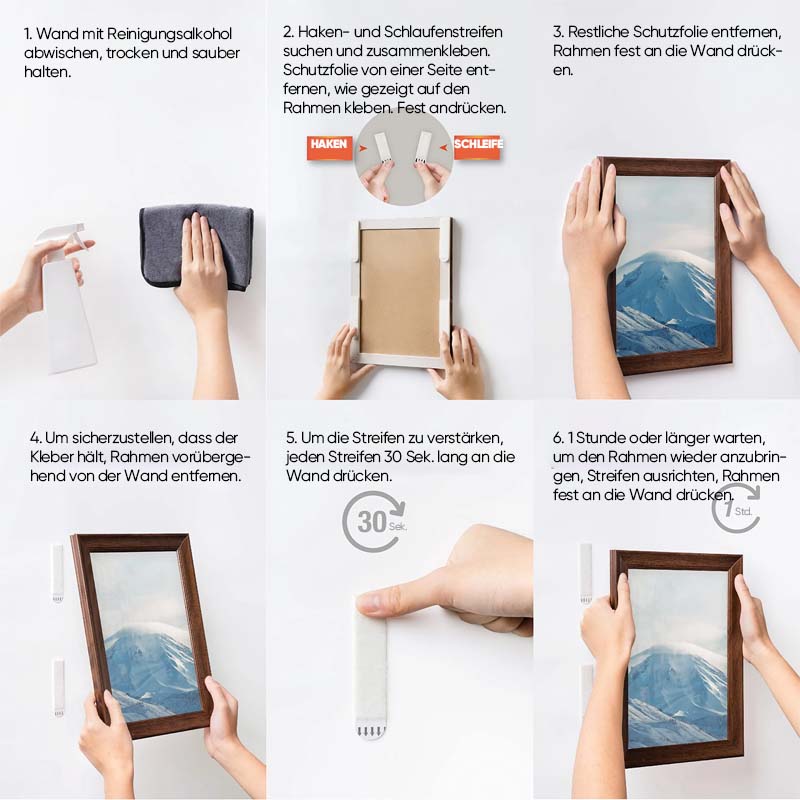 1. Wand mit Reinigungsalkohol abwischen, trocken und sauber halten.

2. Haken- und Schlaufenstreifen suchen und zusammenkleben. Schutzfolie von einer Seite entfernen, wie gezeigt auf den Rahmen kleben. Fest andrücken.

HAKEN

SCHLEIFE

3. Restliche Schutzfolie entfernen, Rahmen fest an die Wand drücken.

4. Um sicherzustellen, dass der Kleber hält, Rahmen vorübergehend von der Wand entfernen.

5. Um die Streifen zu verstärken, jeden Streifen 30 Sek. lang an die Wand drücken.

30 Sek.

6. 1 Stunde oder länger warten, um den Rahmen wieder anzubringen, Streifen ausrichten, Rahmen fest an die Wand drücken.

1 Std.