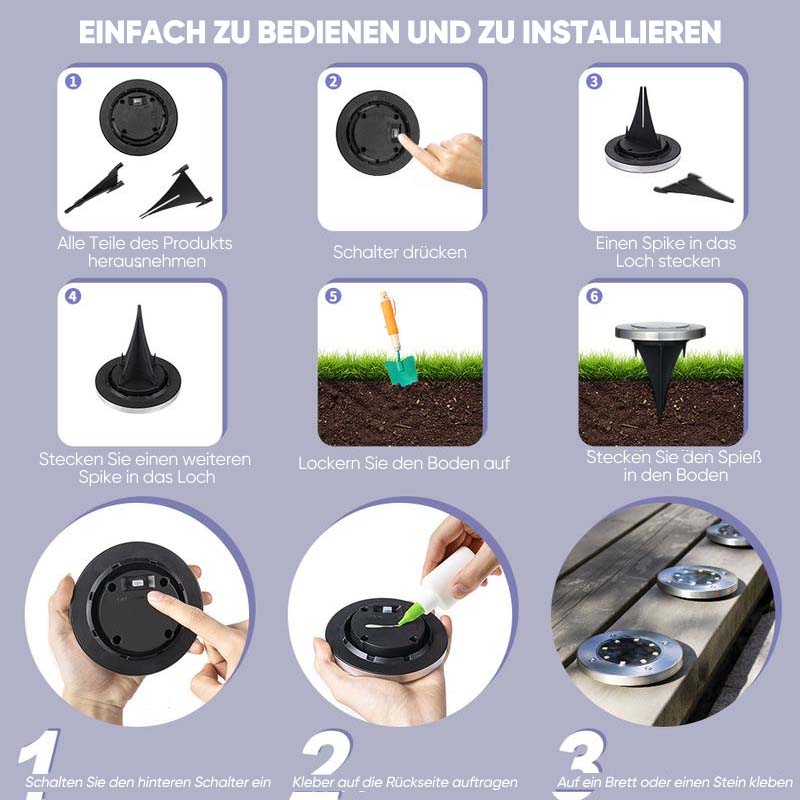 EINFACH ZU BEDIENEN UND ZU INSTALLIEREN

1
Alle Teile des Produkts herausnehmen

2
Schalter drücken

3
Einen Spike in das Loch stecken

4
Stecken Sie einen weiteren Spike in das Loch

5
Lockern Sie den Boden auf

6
Stecken Sie den Spieß in den Boden

1
Schalten Sie den hinteren Schalter ein

2
Kleber auf die Rückseite auftragen

3
Auf ein Brett oder einen Stein kleben