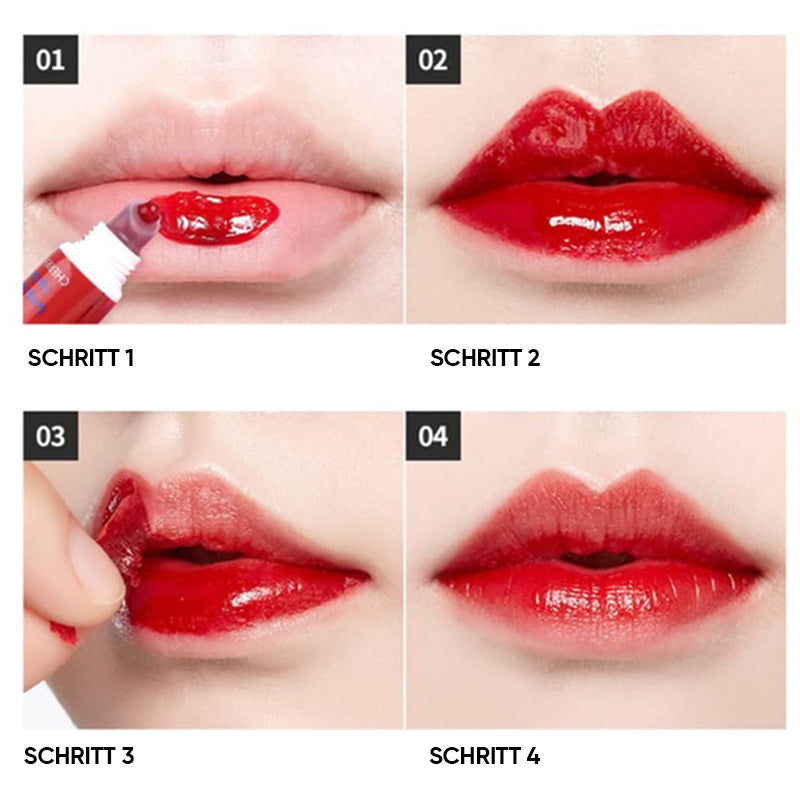 01

SCHRITT 1

02

SCHRITT 2

03

SCHRITT 3

04

SCHRITT 4