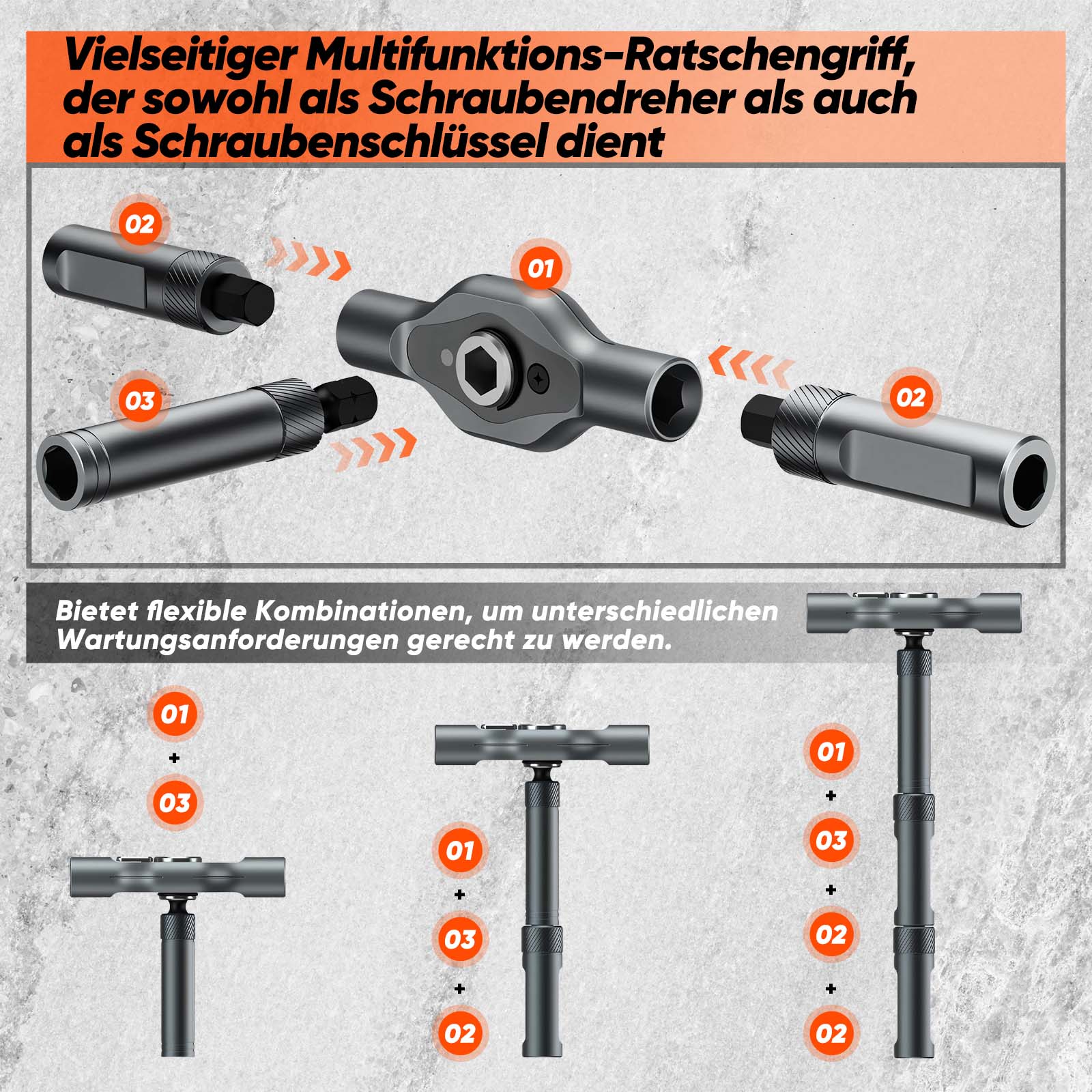 Vielseitiger Multifunktions-Ratschengriff, der sowohl als Schraubendreher als auch als Schraubenschlüssel dient

02

01

03

02

Bietet flexible Kombinationen, um unterschiedlichen Wartungsanforderungen gerecht zu werden.

01
+
03

01
+
03
+
02

01
+
03
+
02
+
02