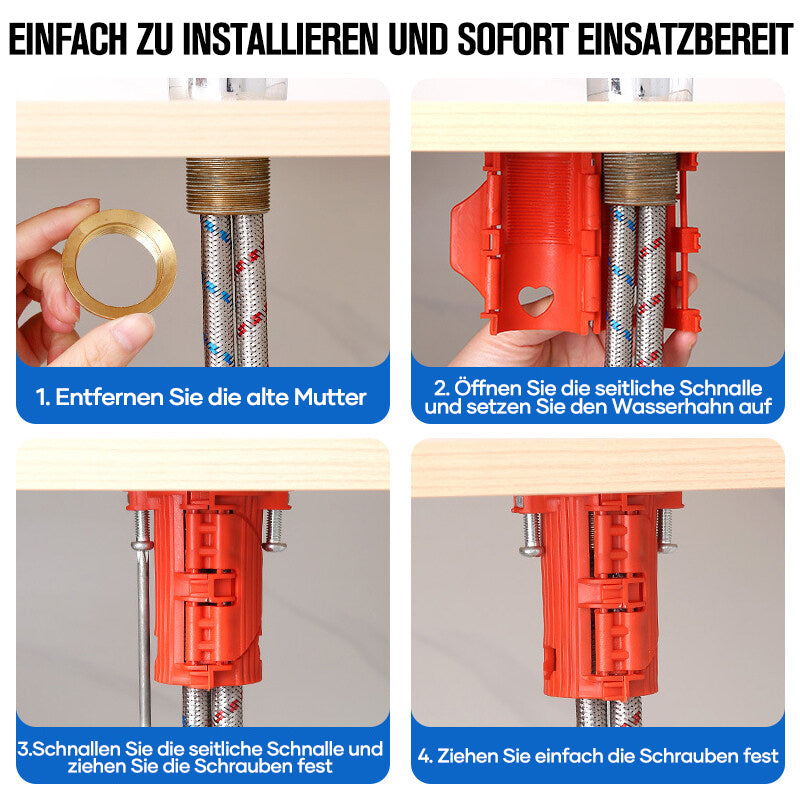 EINFACH ZU INSTALLIEREN UND SOFORT EINSATZBEREIT

1. Entfernen Sie die alte Mutter

2. Öffnen Sie die seitliche Schnalle und setzen Sie den Wasserhahn auf

3.Schnallen Sie die seitliche Schnalle und ziehen Sie die Schrauben fest

4. Ziehen Sie einfach die Schrauben fest